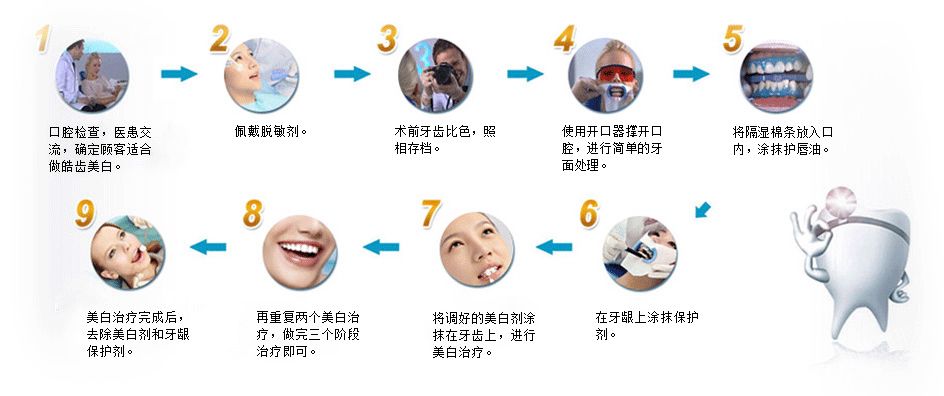 1

口腔检查，医患交流，确定顾客适合做皓齿美白。

2

佩戴脱敏剂。

3

术前牙齿比色，照相存档。

4

使用开口器撑开口腔，进行简单的牙面处理。

5

将隔湿棉条放入口内，涂抹护唇油。

6

在牙龈上涂抹保护剂。

7

将调好的美白剂涂抹在牙齿上，进行美白治疗。

8

再重复两个美白治疗，做完三个阶段治疗即可。

9

美白治疗完成后，去除美白剂和牙龈保护剂。